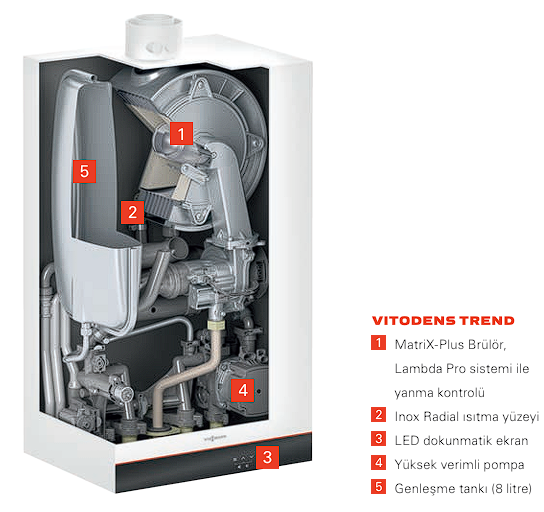 1

5

2

4

VIESSMANN

3

VITODENS TREND

1 MatriX-Plus Brülör, Lambda Pro sistemi ile yanma kontrolü

2 Inox Radial ısıtma yüzeyi

3 LED dokunmatik ekran

4 Yüksek verimli pompa

5 Genleşme tankı (8 litre)